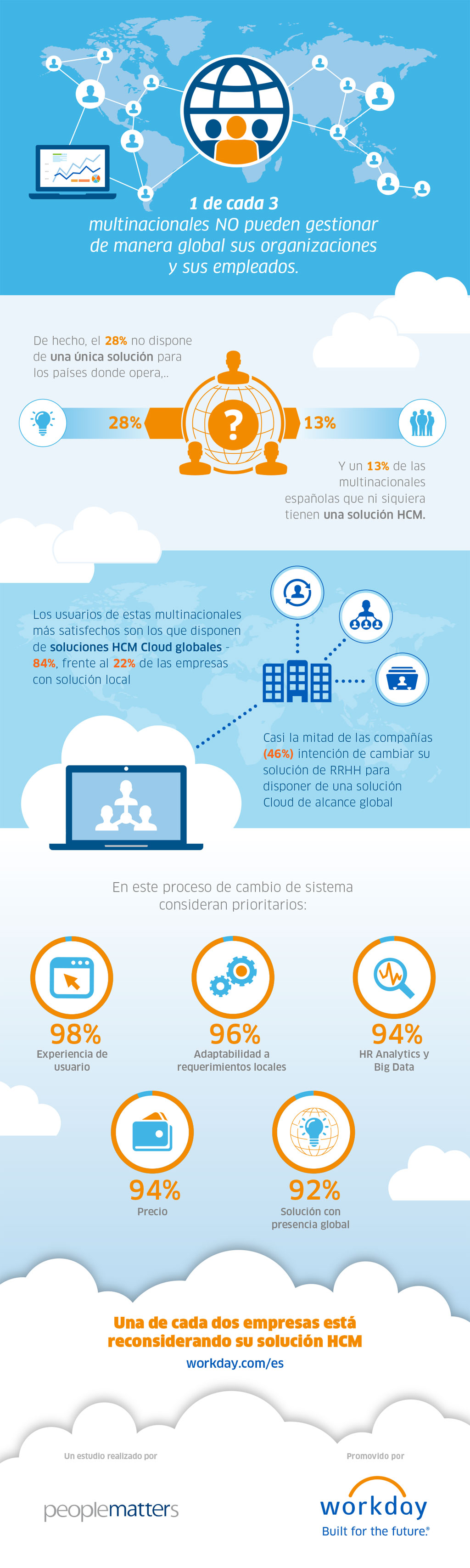 1 de cada 3
multinacionales NO pueden gestionar de manera global sus organizaciones y sus empleados.

De hecho, el 28% no dispone de una única solución para los países donde opera...

28%

?

13%

Y un 13% de las multinacionales españolas que ni siquiera tienen una solución HCM.

Los usuarios de estas multinacionales más satisfechos son los que disponen de soluciones HCM Cloud globales - 84%, frente al 22% de las empresas con solución local

Casi la mitad de las compañías (46%) intención de cambiar su solución de RRHH para disponer de una solución Cloud de alcance global

En este proceso de cambio de sistema consideran prioritarios:

98%
Experiencia de usuario

96%
Adaptabilidad a requerimientos locales

94%
HR Analytics y Big Data

94%
Precio

92%
Solución con presencia global

Una de cada dos empresas está reconsiderando su solución HCM
workday.com/es

Un estudio realizado por
peoplematters

Promovido por
workday
Built for the future.